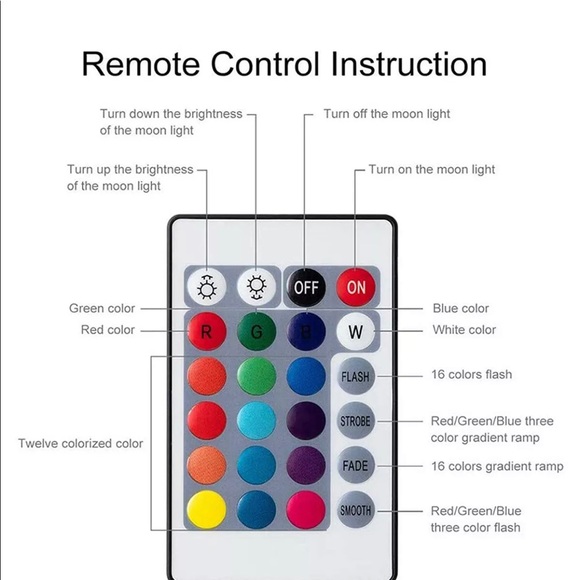 Remote Control Instruction

Turn down the brightness of the moon light

Turn off the moon light

Turn up the brightness of the moon light

Turn on the moon light

OFF
ON

Green color

Blue color

Red color

R
G
B
W

White color

FLASH

16 colors flash

STROBE

Red/Green/Blue three color gradient ramp

Twelve colorized color

FADE

16 colors gradient ramp

SMOOTH

Red/Green/Blue three color flash